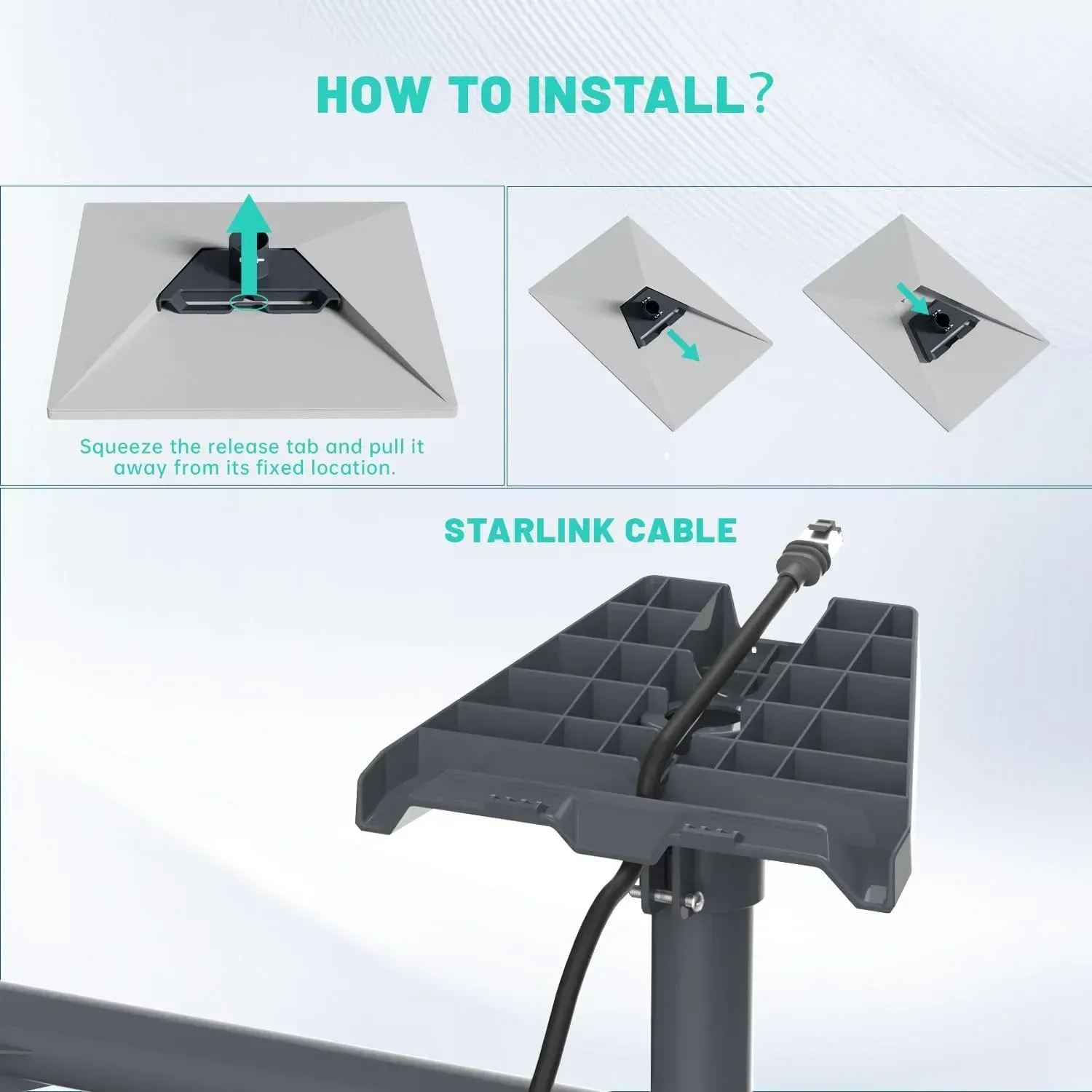 HOW TO INSTALL?

Squeeze the release tab and pull it away from its fixed location.

STARLINK CABLE