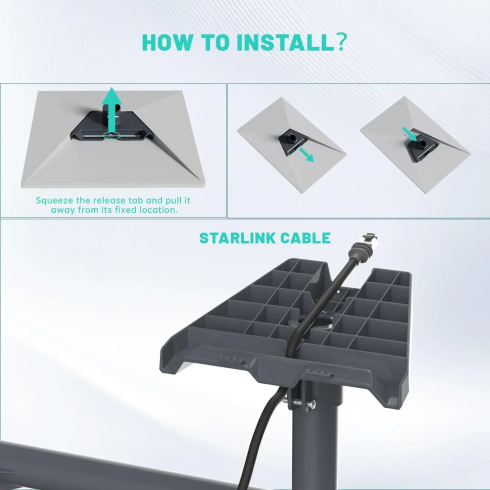 HOW TO INSTALL?

Squeeze the release tab and pull it away from its fixed location.

STARLINK CABLE